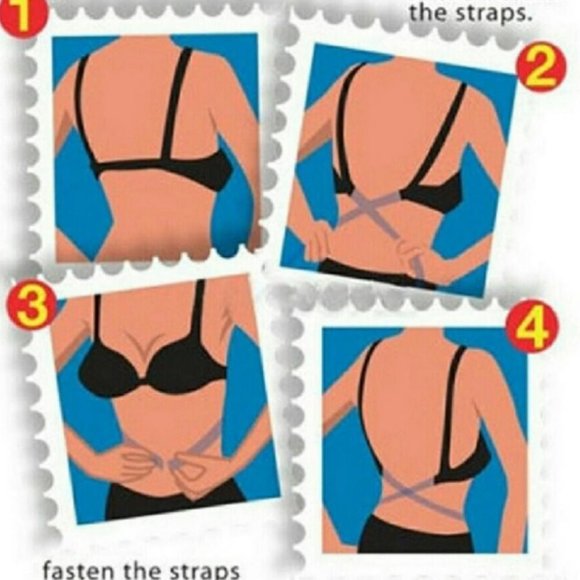 1

the straps.

2

3

4

fasten the straps